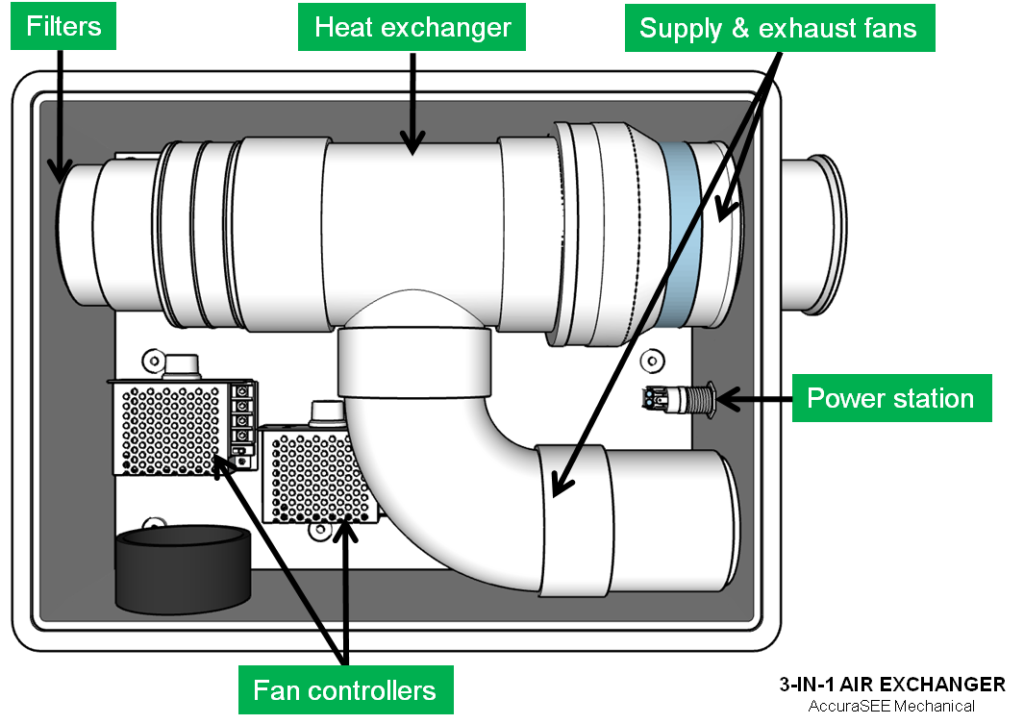 Filters

Heat exchanger

Supply & exhaust fans

Power station

Fan controllers

3-IN-1 AIR EXCHANGER
AccuraSEE Mechanical